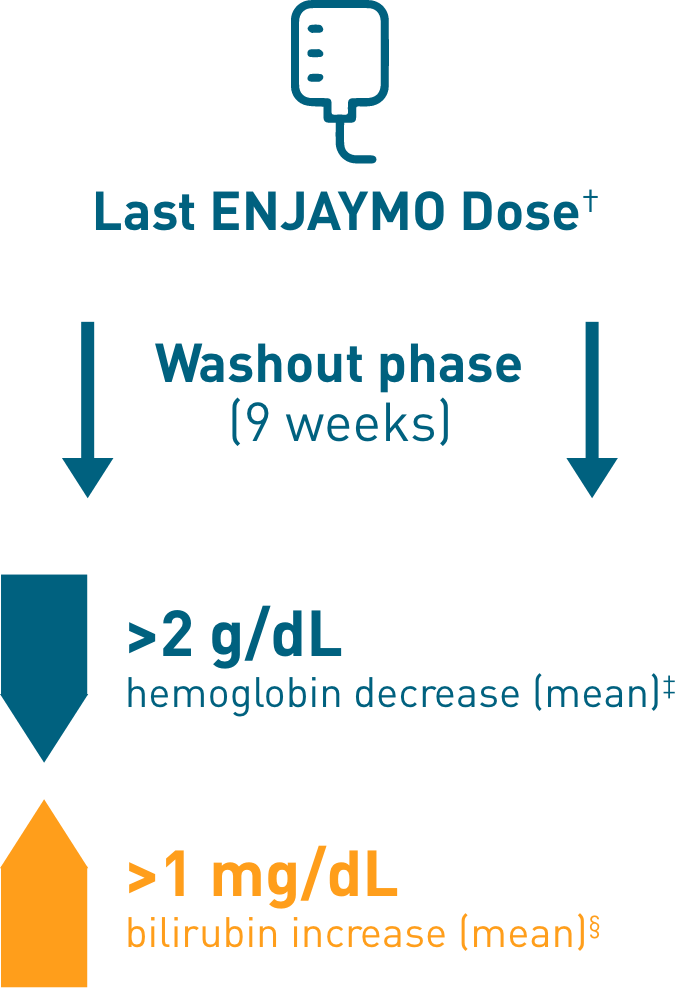 Last ENJAYMO Dose†

Washout phase
(9 weeks)

>2 g/dL
hemoglobin decrease (mean)‡

>1 mg/dL
bilirubin increase (mean)§